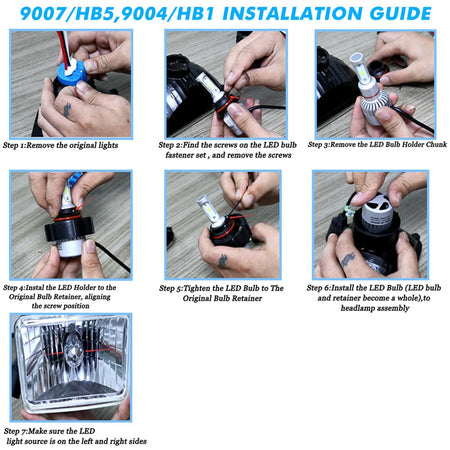 9007/HB5,9004/HB1 INSTALLATION GUIDE

Step 1:Remove the original lights

Step 2:Find the screws on the LED bulb fastener set , and remove the screws

Step 3:Remove the LED Bulb Holder Chunk

Step 4:Instal the LED Holder to the Original Bulb Retainer, aligning the screw position

Step 5:Tighten the LED Bulb to The Original Bulb Retainer

Step 6:Install the LED Bulb (LED bulb and retainer become a whole),to headlamp assembly

Step 7:Make sure the LED light source is on the left and right sides