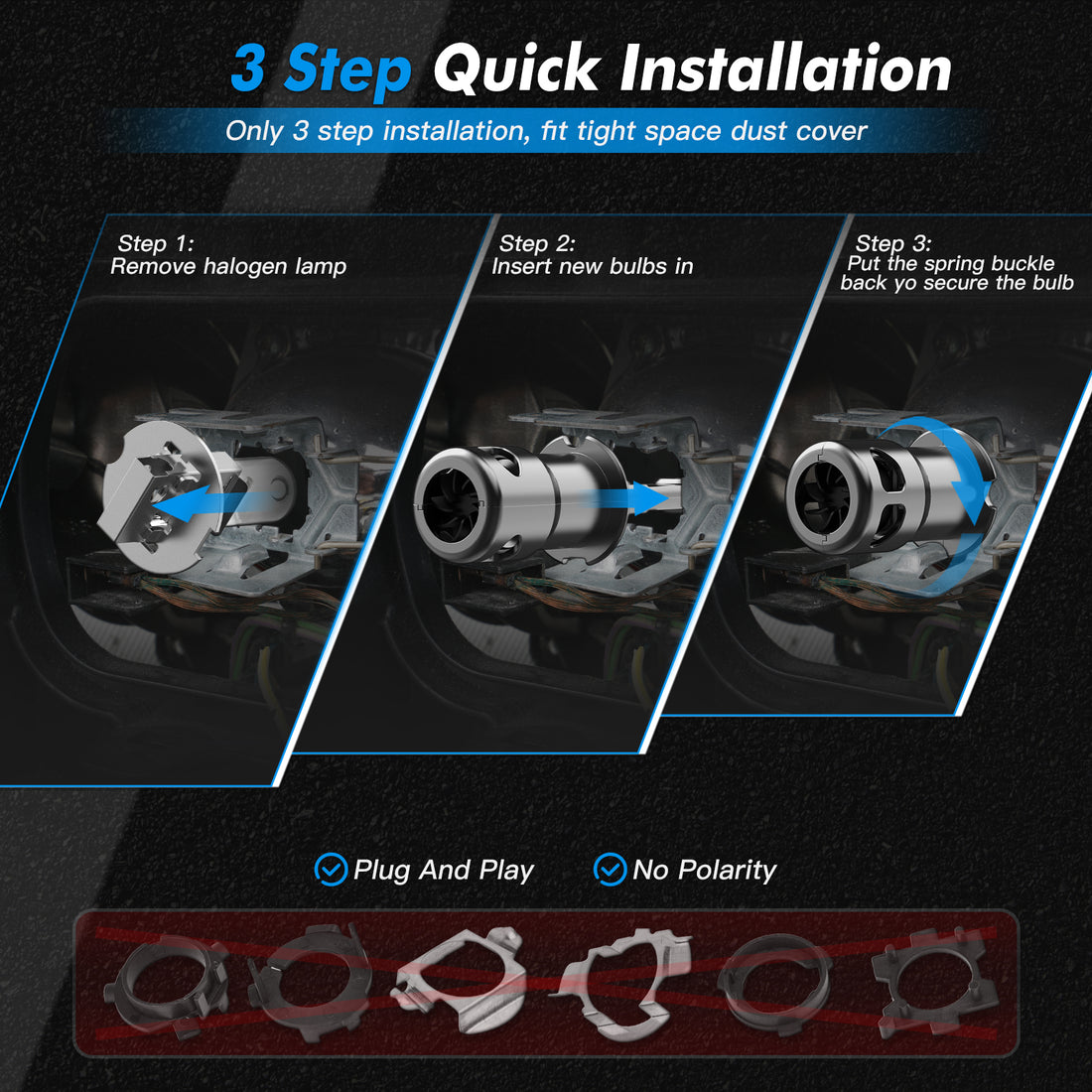 3 Step Quick Installation

Only 3 step installation, fit tight space dust cover

Step 1:
Remove halogen lamp

Step 2:
Insert new bulbs in

Step 3:
Put the spring buckle back yo secure the bulb

Plug And Play

No Polarity