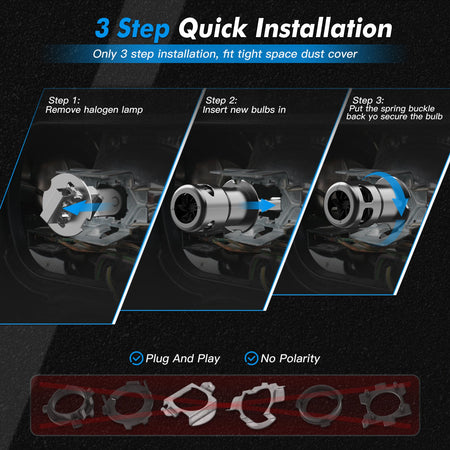 3 Step Quick Installation

Only 3 step installation, fit tight space dust cover

Step 1:
Remove halogen lamp

Step 2:
Insert new bulbs in

Step 3:
Put the spring buckle back yo secure the bulb

Plug And Play

No Polarity