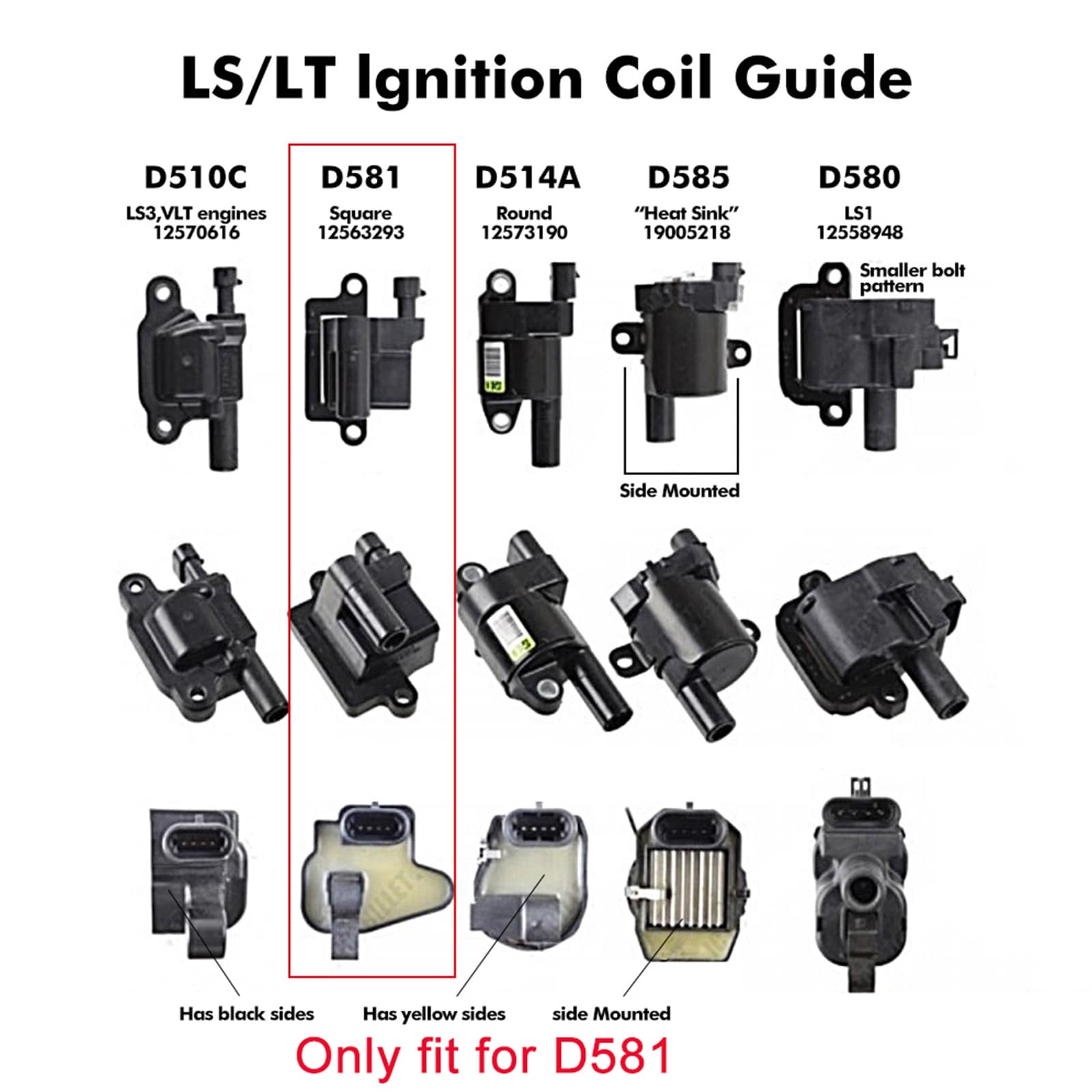 LS/LT Ignition Coil Guide

D510C
LS3,VLT engines
12570616

D581
Square
12563293

D514A
Round
12573190

D585
"Heat Sink"
19005218

D580
LS1
12558948

Smaller bolt pattern

Side Mounted

Has black sides

Has yellow sides

side Mounted

Only fit for D581