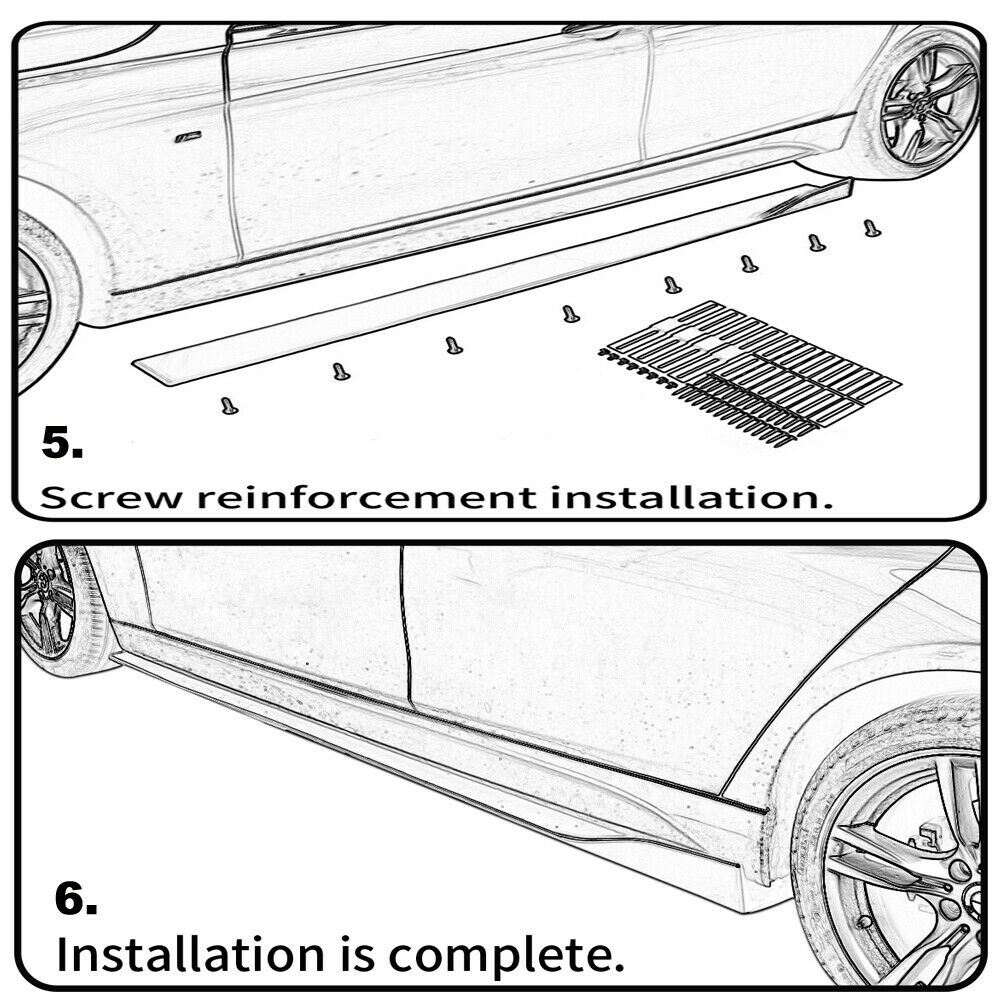 5.
Screw reinforcement installation.

6.
Installation is complete.