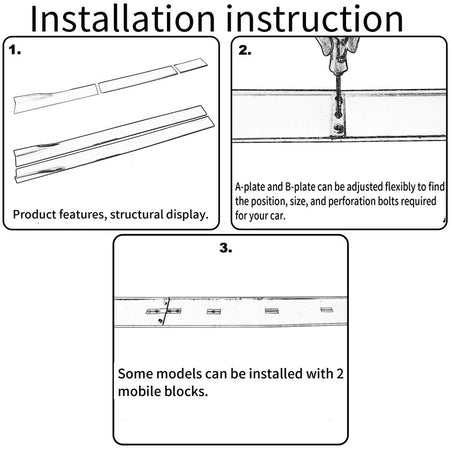 Installation instruction

1.

Product features, structural display.

2.

A-plate and B-plate can be adjusted flexibly to find the position, size, and perforation bolts required for your car.

3.

Some models can be installed with 2 mobile blocks.