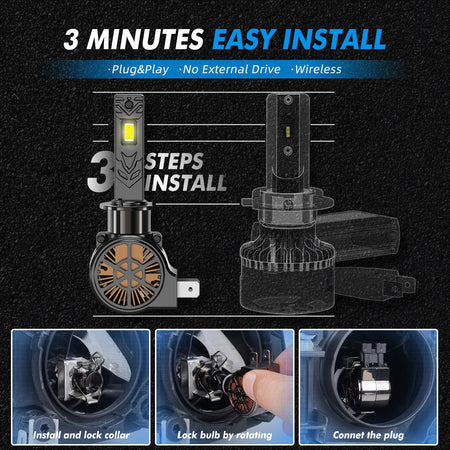 3 MINUTES EASY INSTALL

·Plug&Play ·No External Drive ·Wireless

3 STEPS INSTALL

Install and lock collar

Lock bulb by rotating

Connet the plug