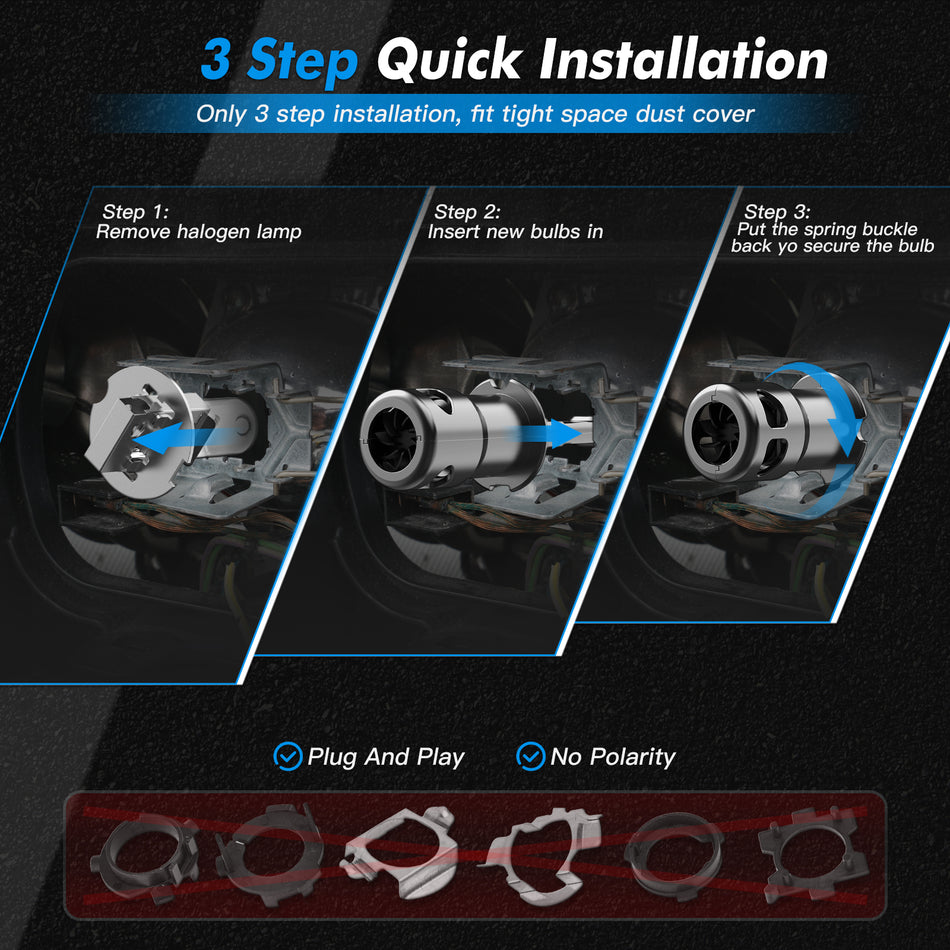 3 Step Quick Installation

Only 3 step installation, fit tight space dust cover

Step 1:
Remove halogen lamp

Step 2:
Insert new bulbs in

Step 3:
Put the spring buckle back yo secure the bulb

Plug And Play

No Polarity