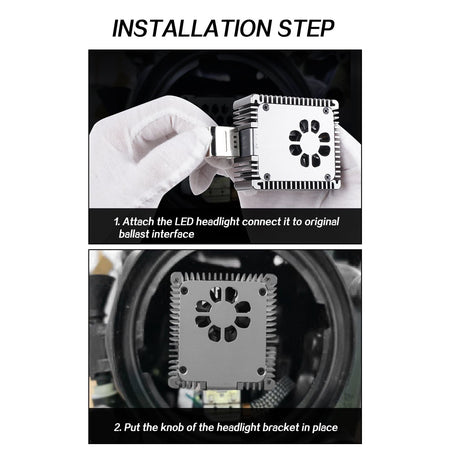 INSTALLATION STEP

1. Attach the LED headlight connect it to original ballast interface

2. Put the knob of the headlight bracket in place