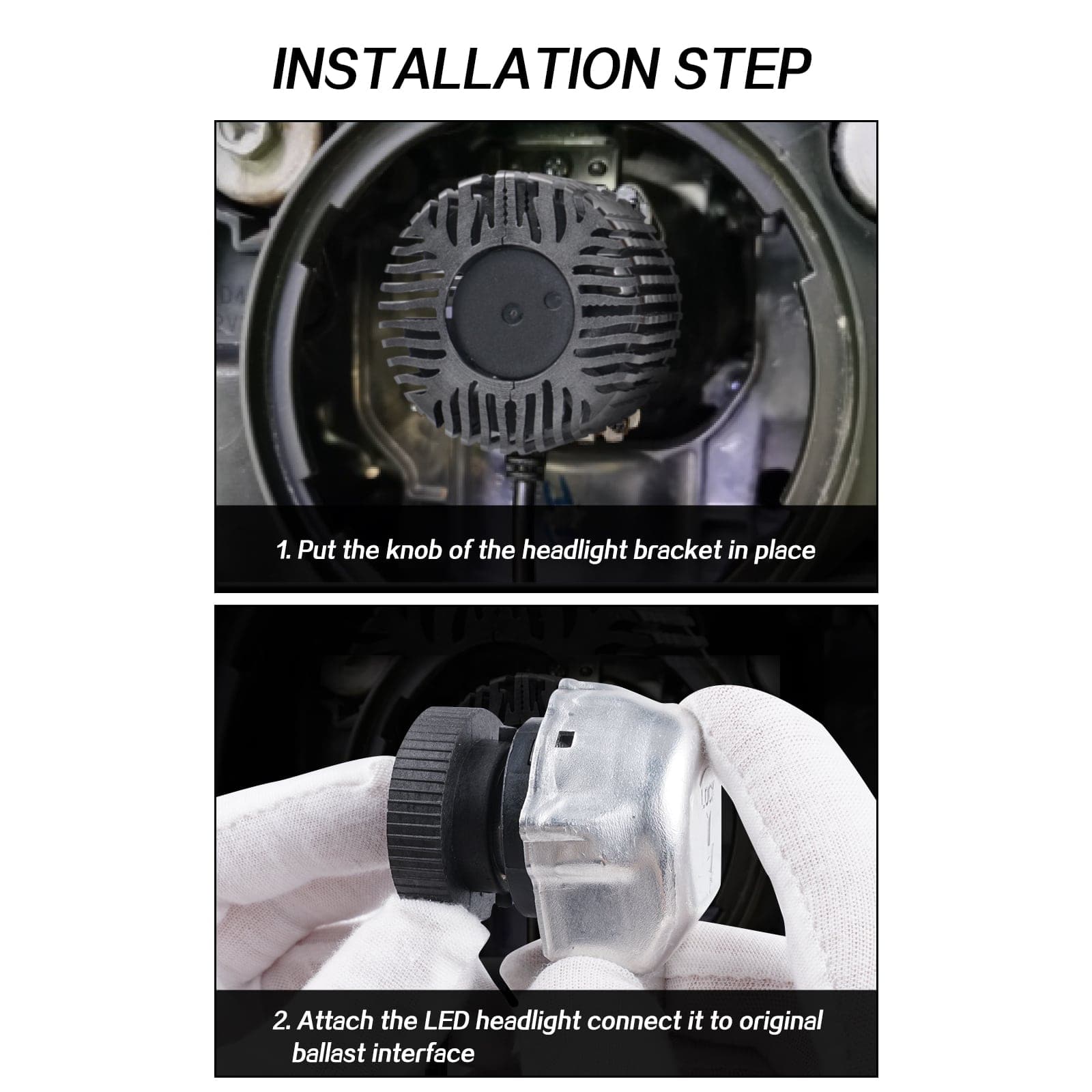 INSTALLATION STEP

1. Put the knob of the headlight bracket in place

2. Attach the LED headlight connect it to original ballast interface