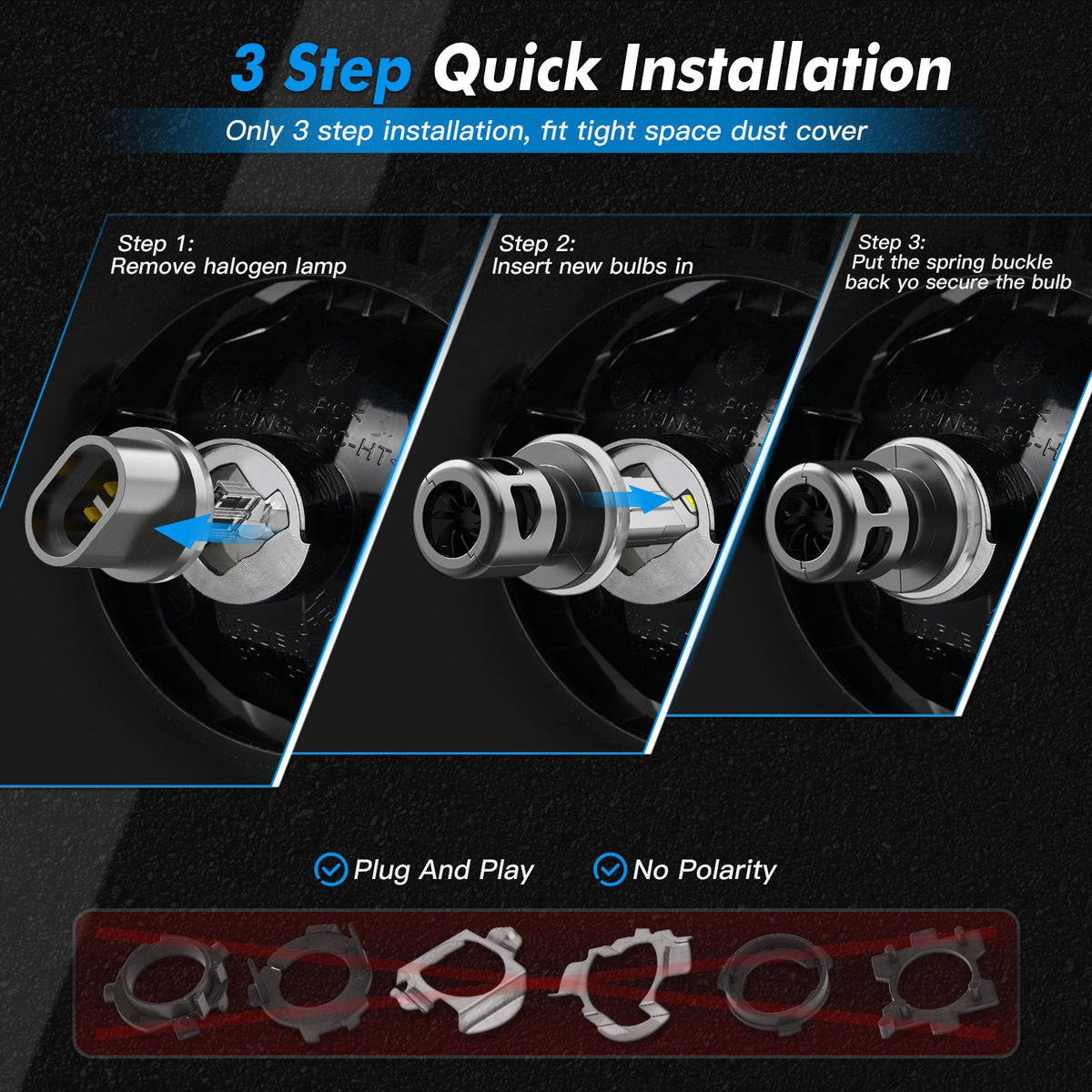 3 Step Quick Installation

Only 3 step installation, fit tight space dust cover

Step 1:
Remove halogen lamp

Step 2:
Insert new bulbs in

Step 3:
Put the spring buckle back yo secure the bulb

Plug And Play

No Polarity