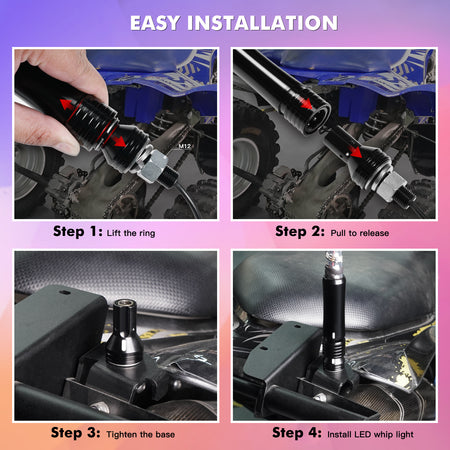 EASY INSTALLATION

M12

Step 1: Lift the ring

Step 2: Pull to release

Step 3: Tighten the base

Step 4: Install LED whip light