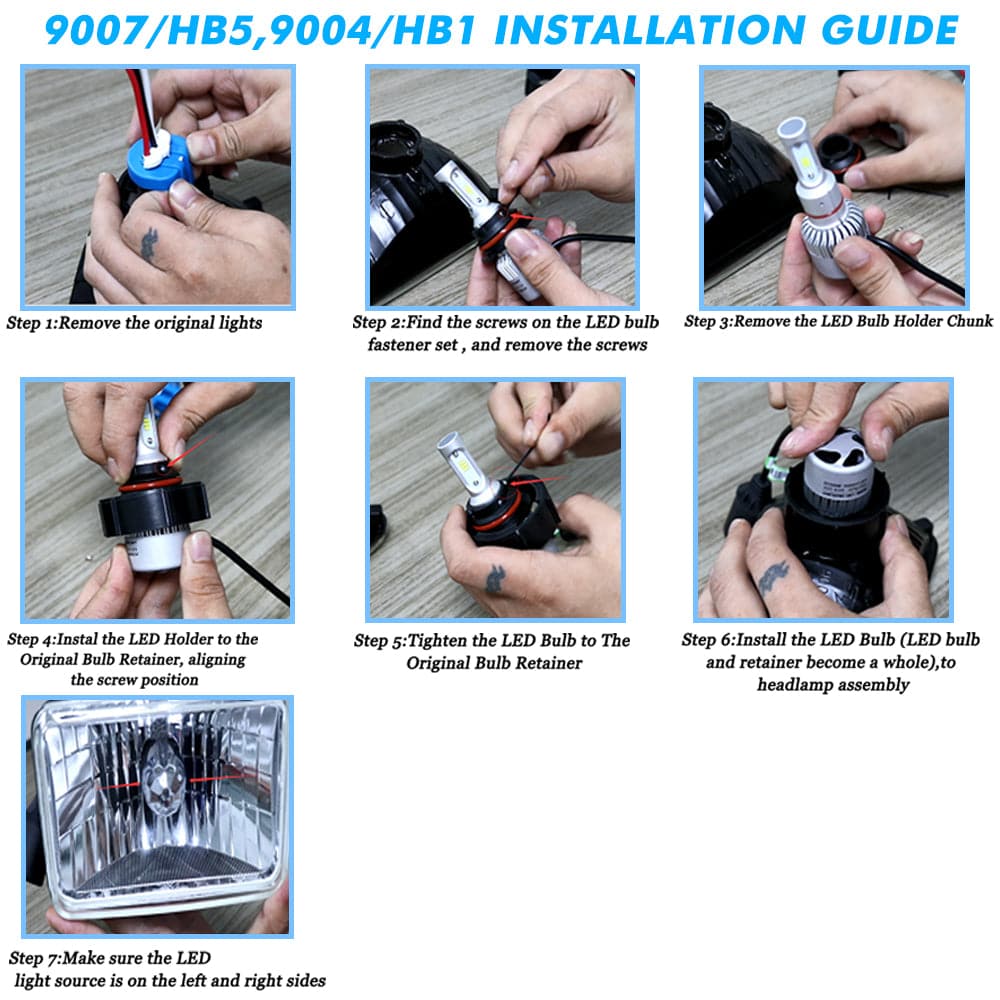 9007/HB5,9004/HB1 INSTALLATION GUIDE

Step 1:Remove the original lights

Step 2:Find the screws on the LED bulb fastener set , and remove the screws

Step 3:Remove the LED Bulb Holder Chunk

Step 4:Instal the LED Holder to the Original Bulb Retainer, aligning the screw position

Step 5:Tighten the LED Bulb to The Original Bulb Retainer

Step 6:Install the LED Bulb (LED bulb and retainer become a whole),to headlamp assembly

Step 7:Make sure the LED light source is on the left and right sides