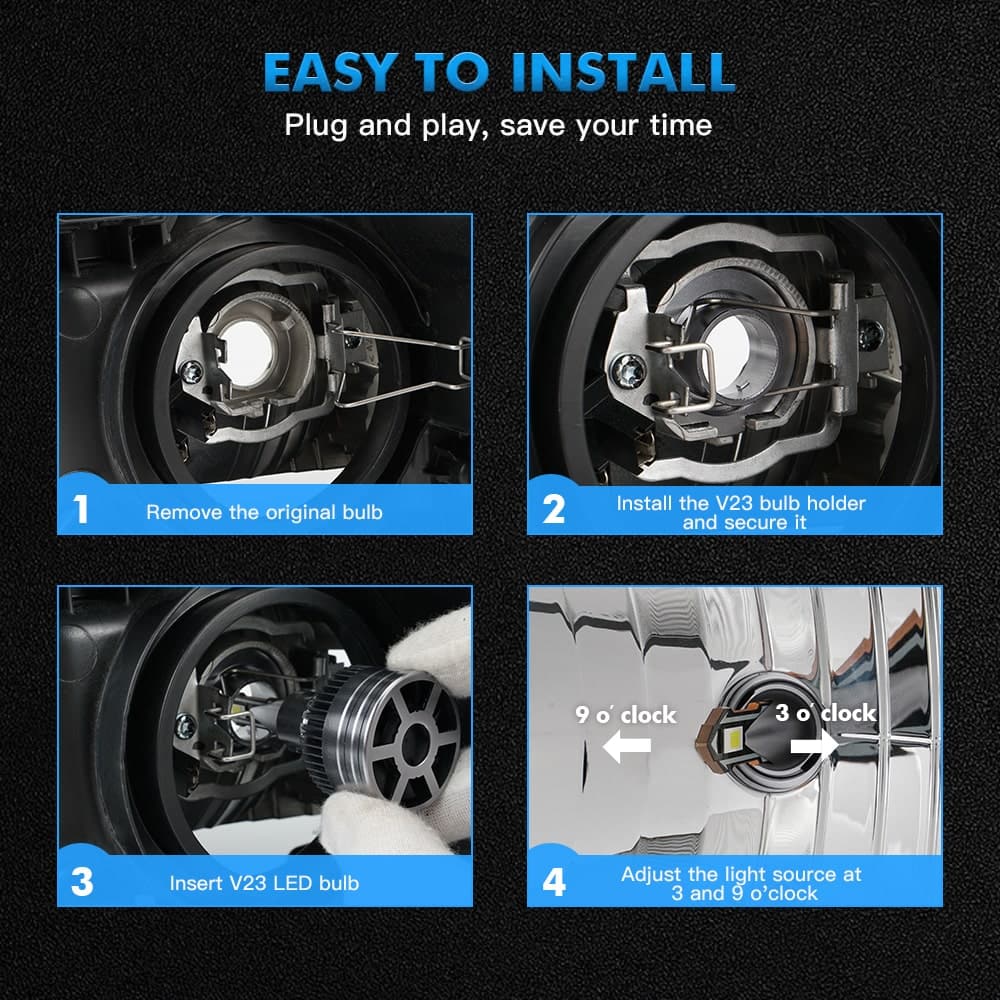 EASY TO INSTALL
Plug and play, save your time

1 Remove the original bulb

2 Install the V23 bulb holder and secure it

3 Insert V23 LED bulb

9 o' clock
3 o' clock

4 Adjust the light source at 3 and 9 o'clock