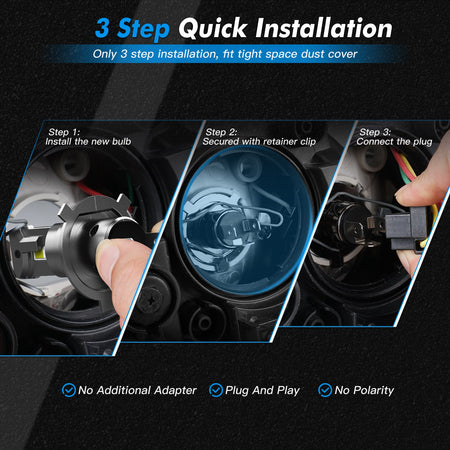 3 Step Quick Installation

Only 3 step installation, fit tight space dust cover

Step 1:
Install the new bulb

Step 2:
Secured with retainer clip

Step 3:
Connect the plug

No Additional Adapter

Plug And Play

No Polarity