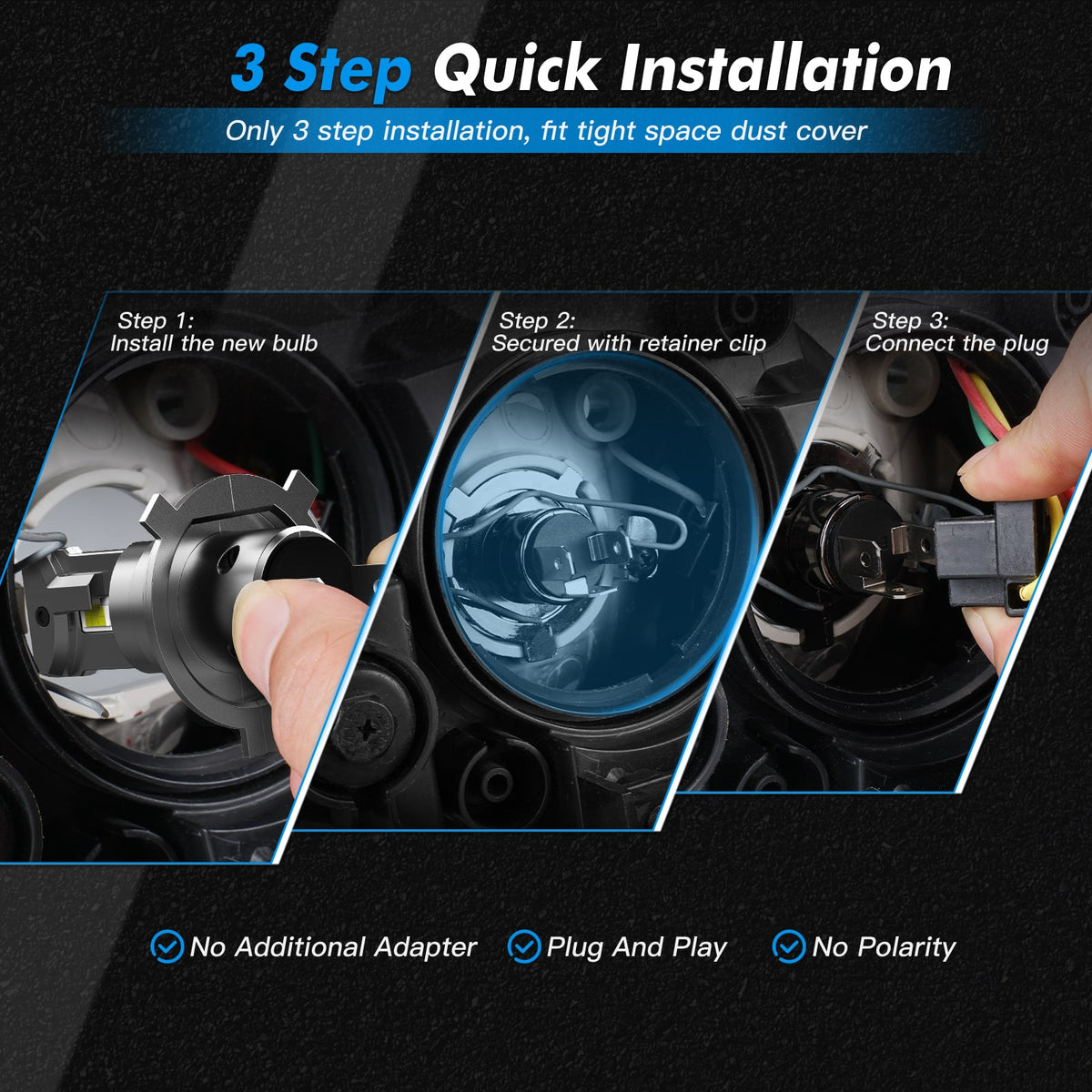 3 Step Quick Installation

Only 3 step installation, fit tight space dust cover

Step 1:
Install the new bulb

Step 2:
Secured with retainer clip

Step 3:
Connect the plug

No Additional Adapter

Plug And Play

No Polarity