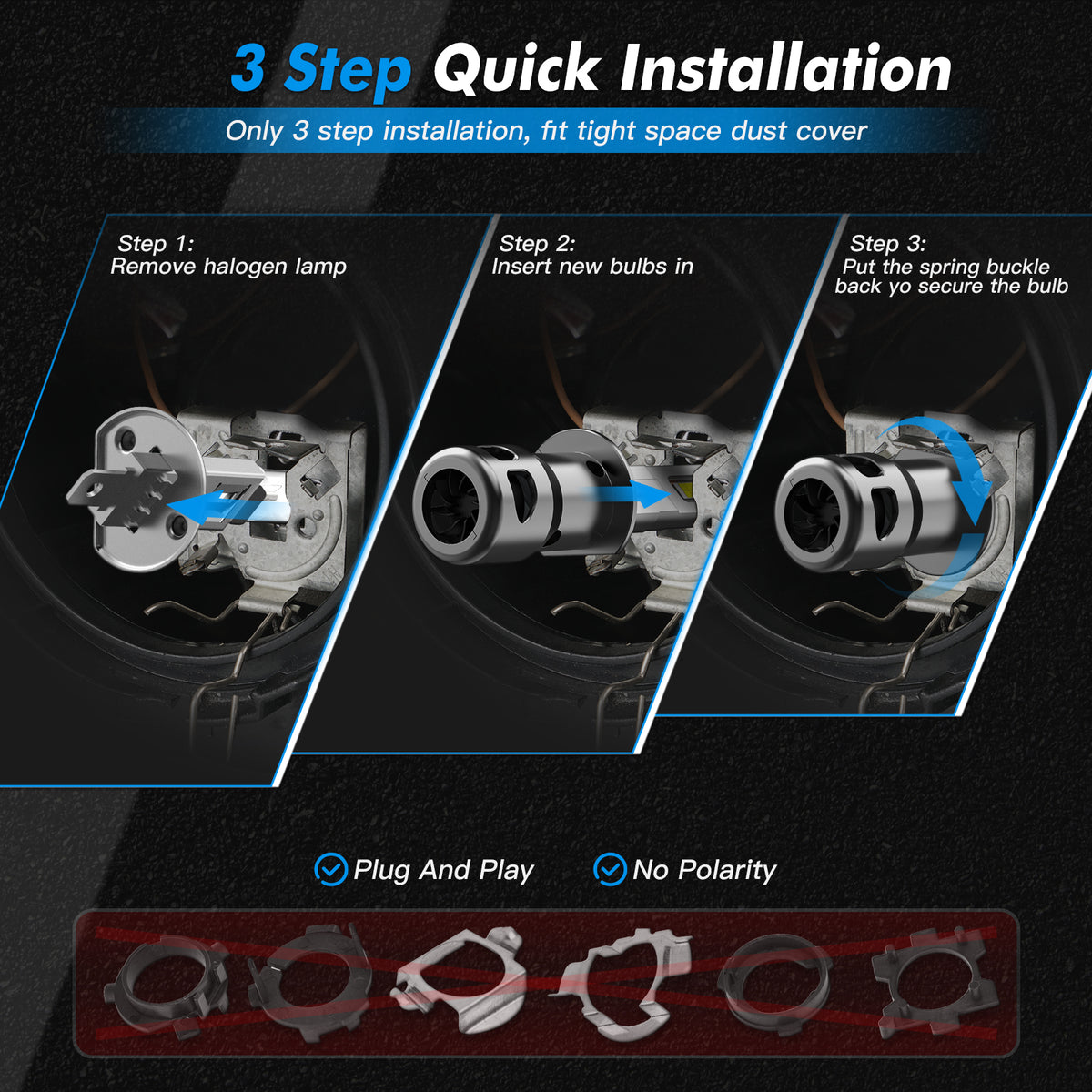 3 Step Quick Installation

Only 3 step installation, fit tight space dust cover

Step 1:
Remove halogen lamp

Step 2:
Insert new bulbs in

Step 3:
Put the spring buckle back yo secure the bulb

Plug And Play

No Polarity