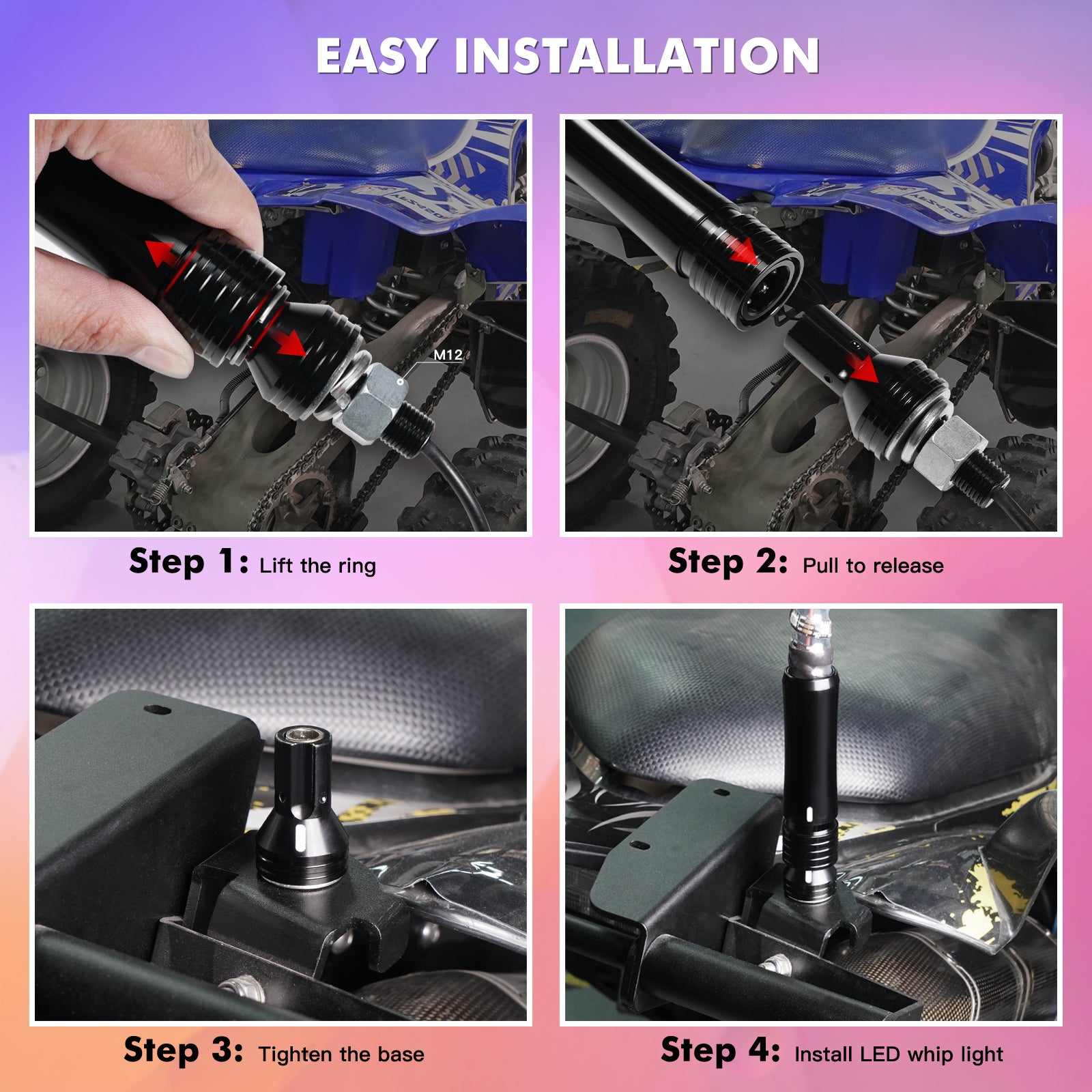 EASY INSTALLATION

M12

Step 1: Lift the ring

Step 2: Pull to release

Step 3: Tighten the base

Step 4: Install LED whip light